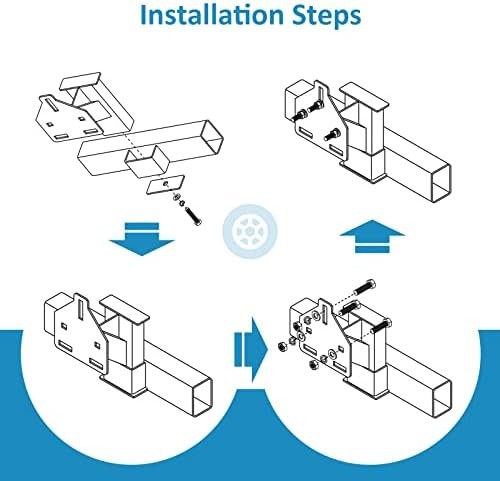 Installation Steps