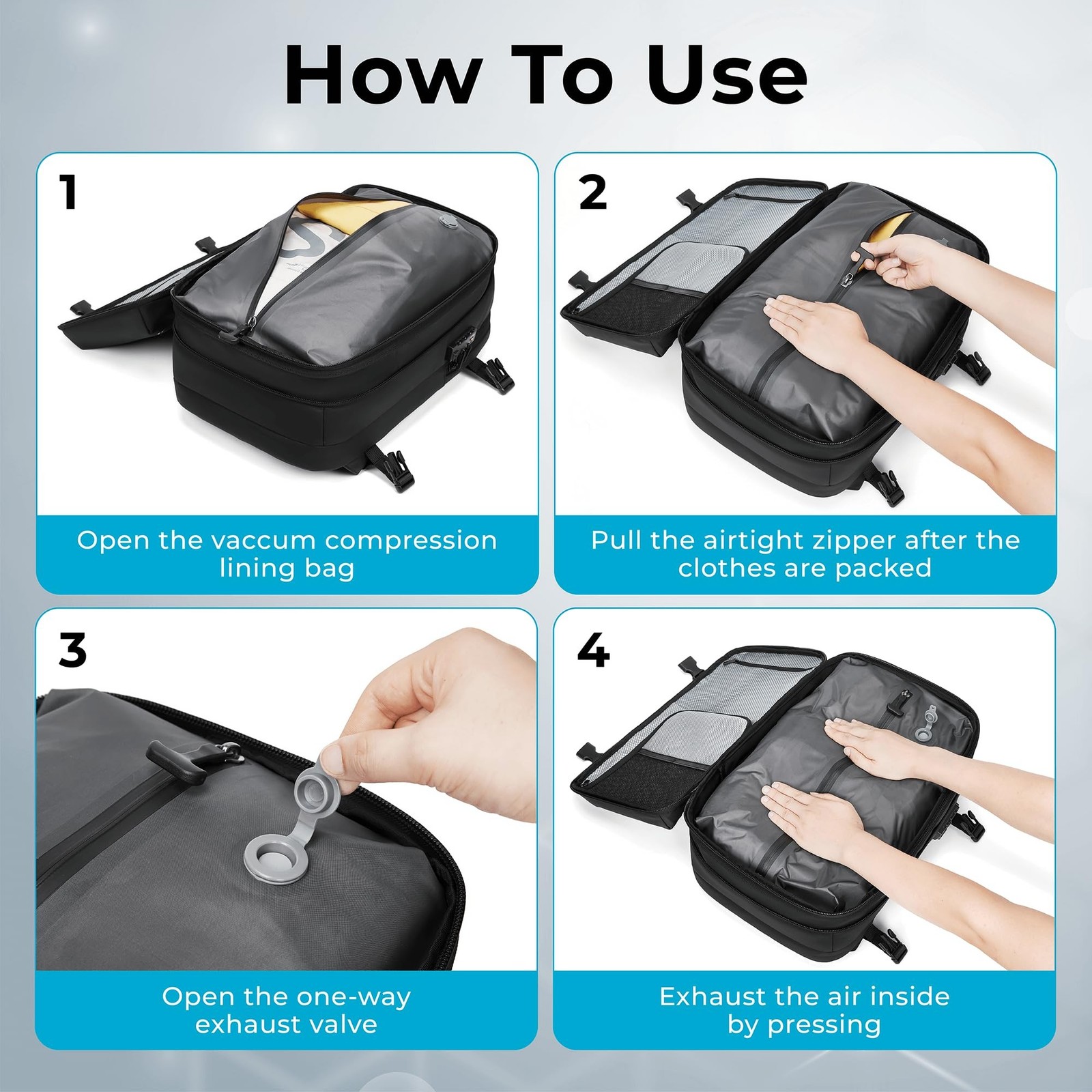 How To Use

1

Open the vaccum compression lining bag

2

Pull the airtight zipper after the clothes are packed

3

Open the one-way exhaust valve

4

Exhaust the air inside by pressing