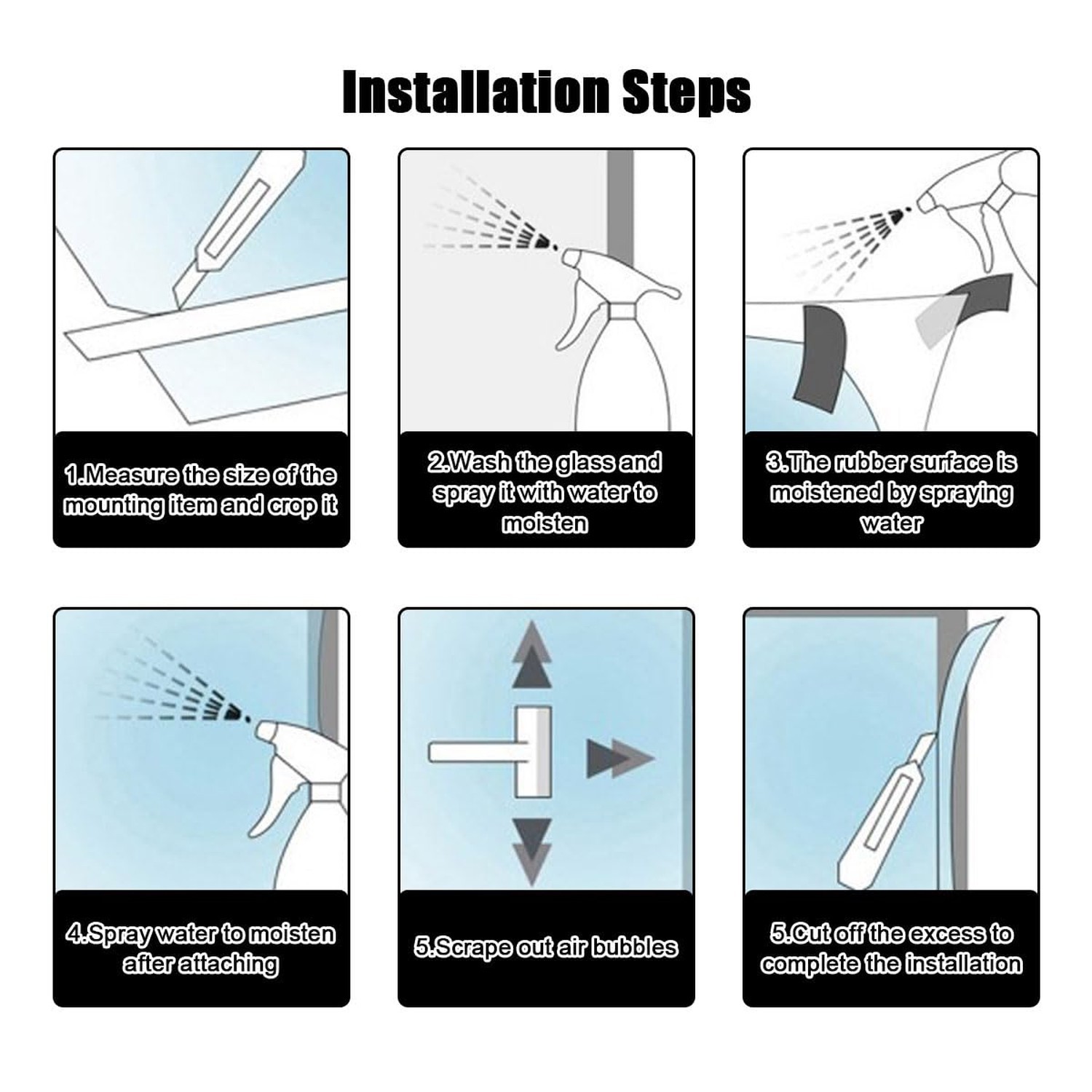 Installation Steps

1.Measure the size of the mounting item and crop it

2.Wash the glass and spray it with water to moisten

3.The rubber surface is moistened by spraying water

4.Spray water to moisten after attaching

5.Scrape out air bubbles

5.Cut off the excess to complete the installation