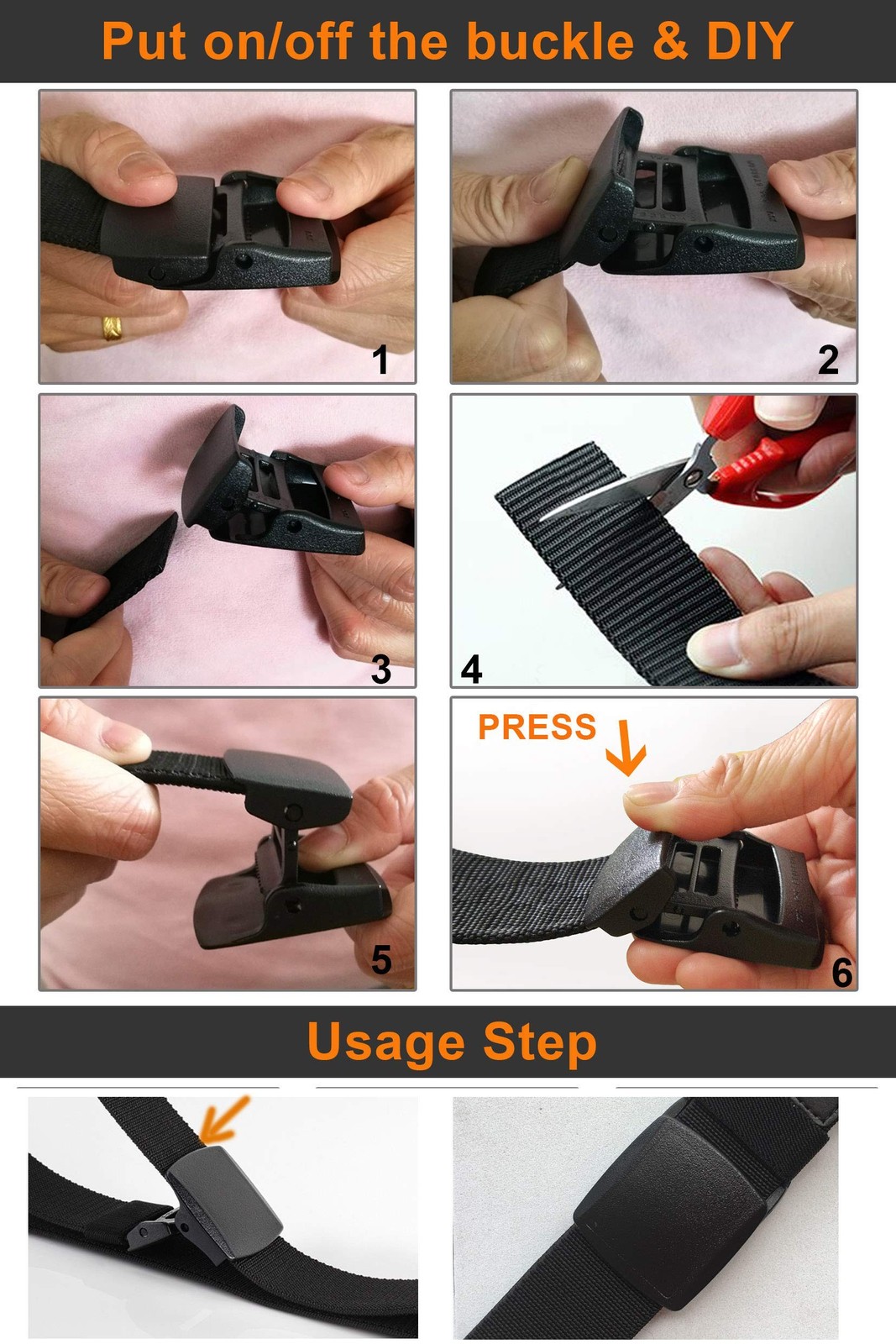 Put on/off the buckle & DIY

1

2

3

4

5

PRESS

6

Usage Step