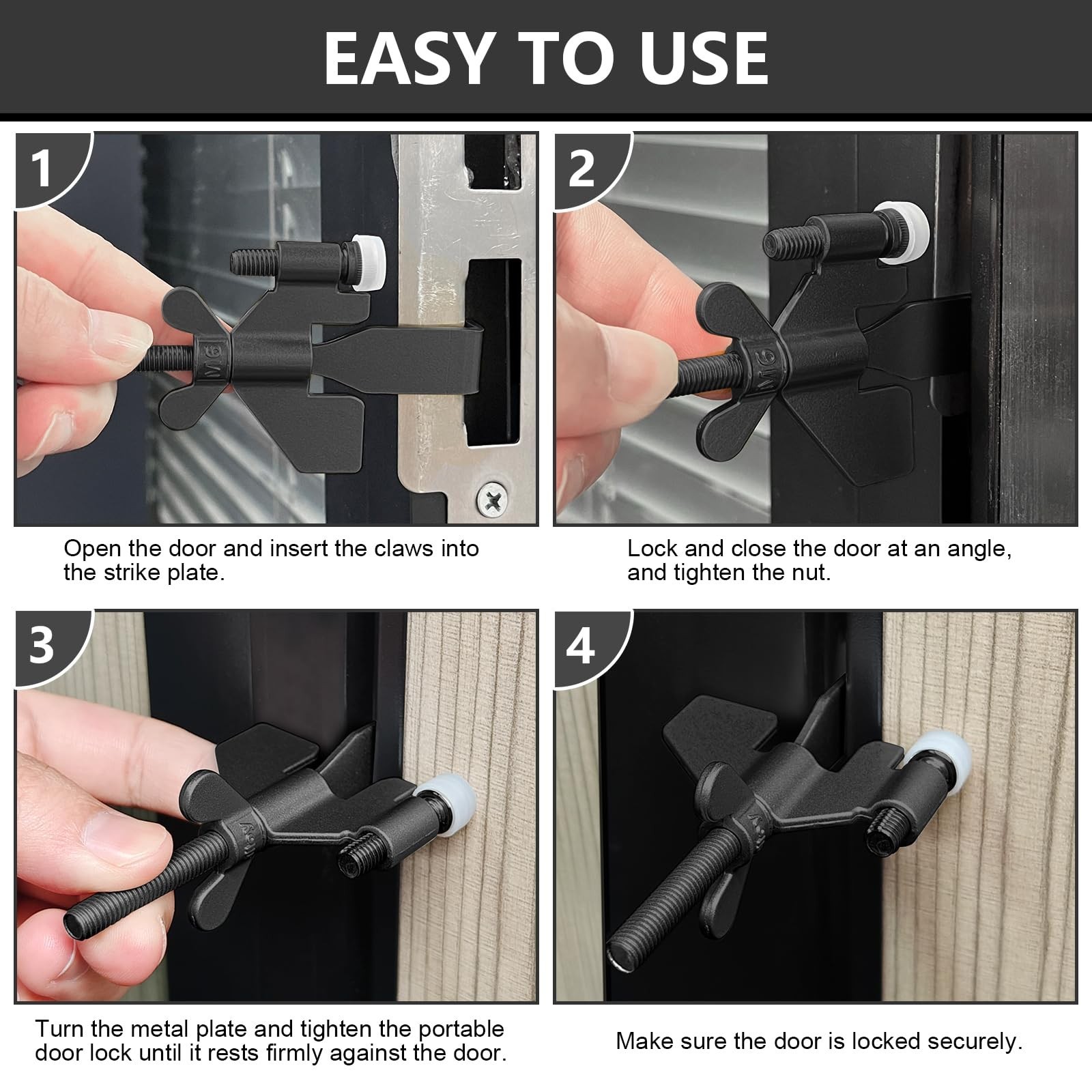 EASY TO USE

1

M6

Open the door and insert the claws into the strike plate.

2

M6

Lock and close the door at an angle, and tighten the nut.

3

Turn the metal plate and tighten the portable door lock until it rests firmly against the door.

4

Make sure the door is locked securely.