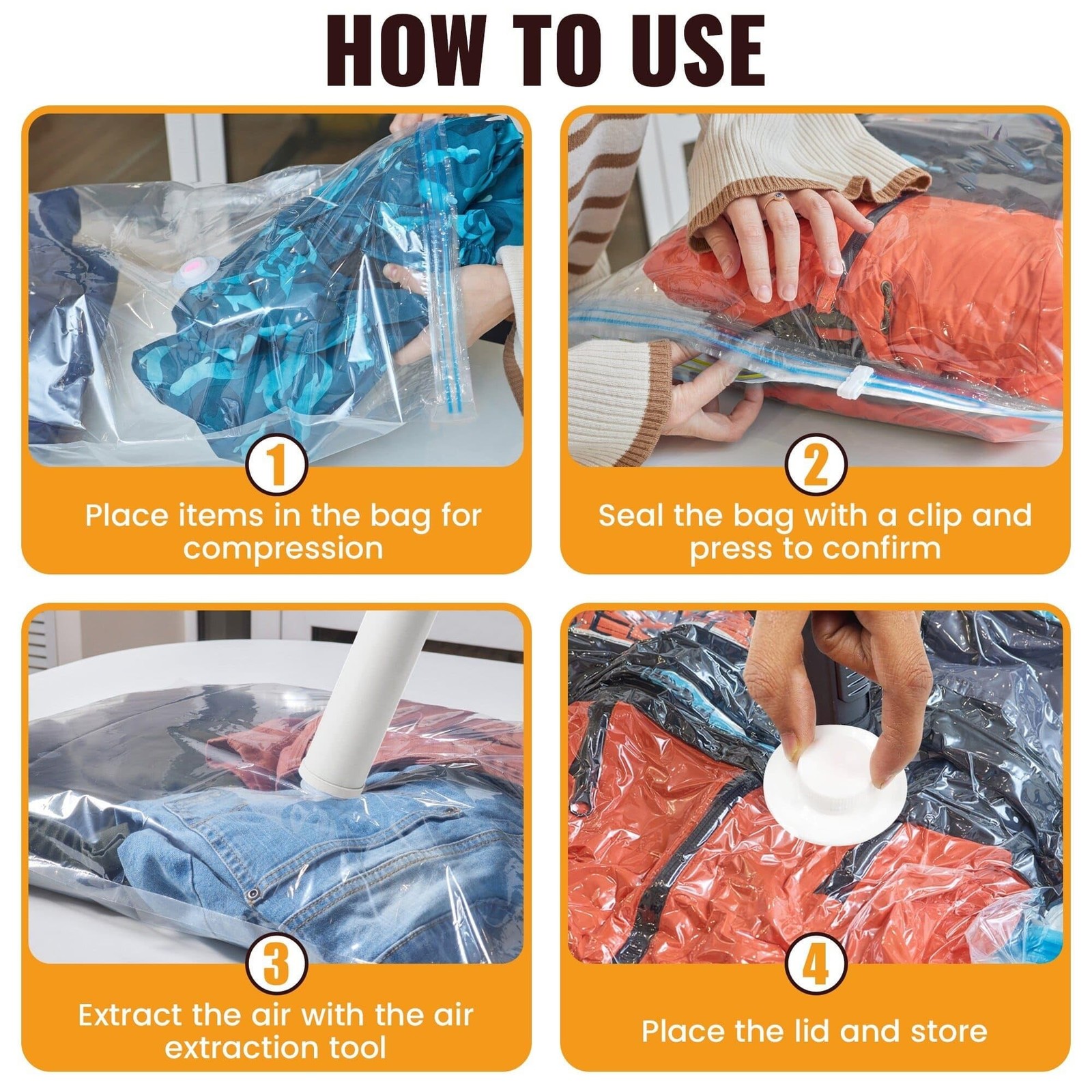 HOW TO USE

1

Place items in the bag for compression

2

Seal the bag with a clip and press to confirm

3

Extract the air with the air extraction tool

4

Place the lid and store